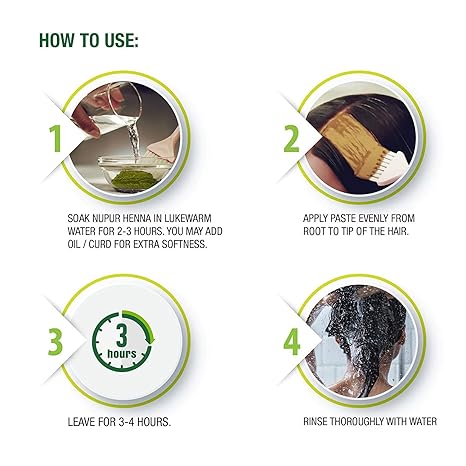 HOW TO USE:

1

SOAK NUPUR HENNA IN LUKEWARM WATER FOR 2-3 HOURS. YOU MAY ADD OIL / CURD FOR EXTRA SOFTNESS.

2

APPLY PASTE EVENLY FROM ROOT TO TIP OF THE HAIR.

3

3 hours

LEAVE FOR 3-4 HOURS.

4

RINSE THOROUGHLY WITH WATER